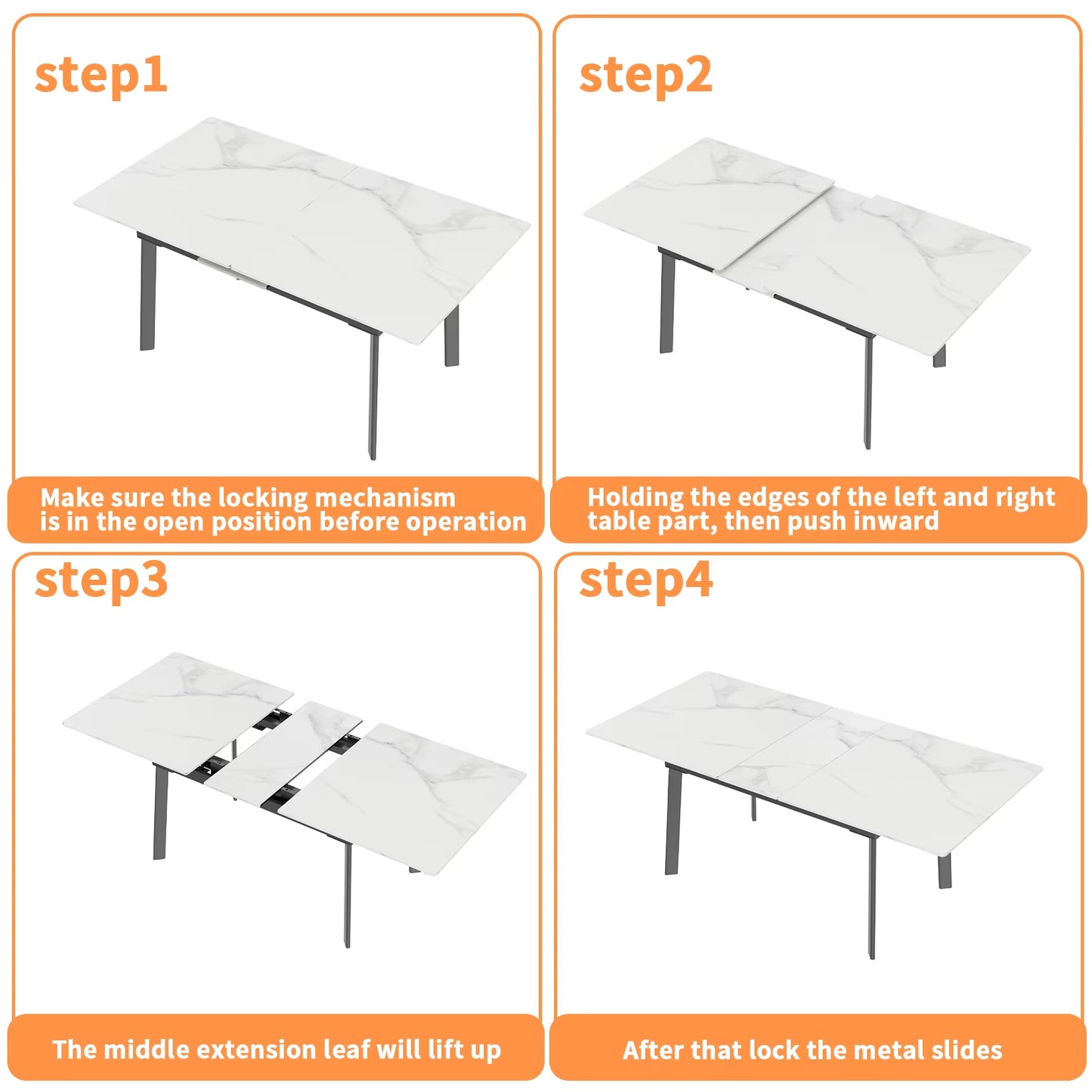 step1

Make sure the locking mechanism is in the open position before operation

step2

Holding the edges of the left and right table part, then push inward

step3

The middle extension leaf will lift up

step4

After that lock the metal slides